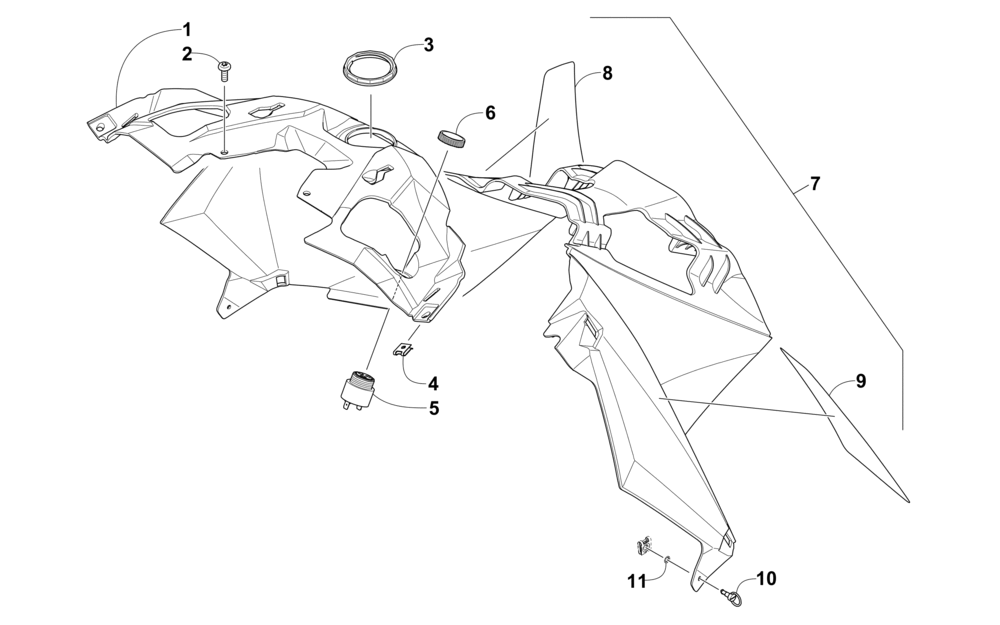 1
2
3
6
8
7
4
5
9
11
10